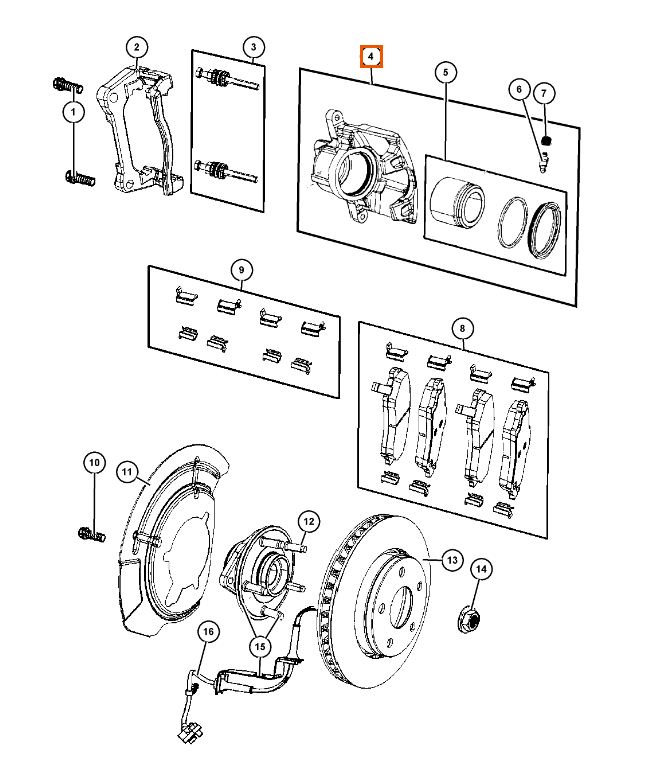 2
3
4
5
6
7
1
9
8
10
11
12
13
14
16
15