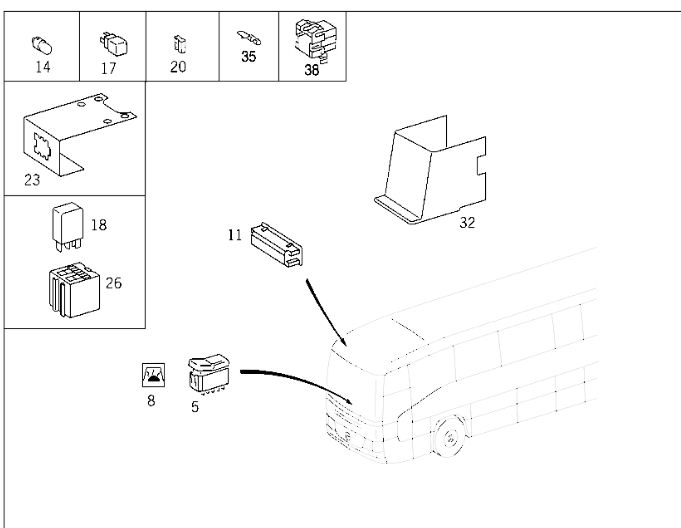 14
17
20
35
38
23
18
26
11
32
8
5