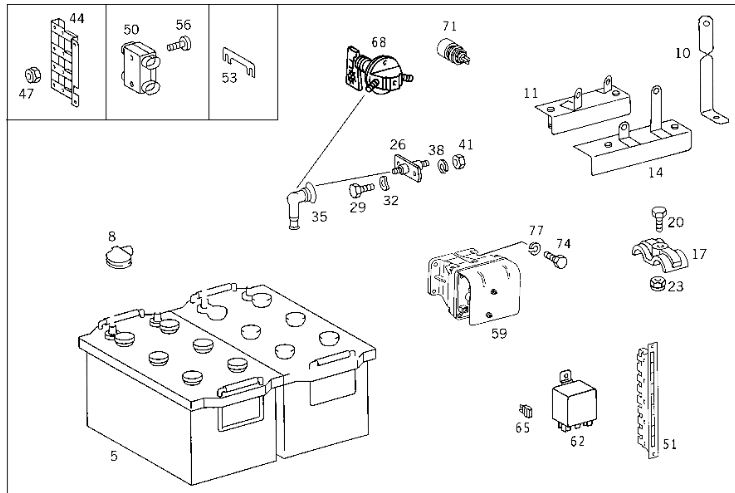 44
47
50
56
53
68
71
10
11
14
26
38
41
29
32
35
8
77
74
20
17
23
59
5
65
62
51