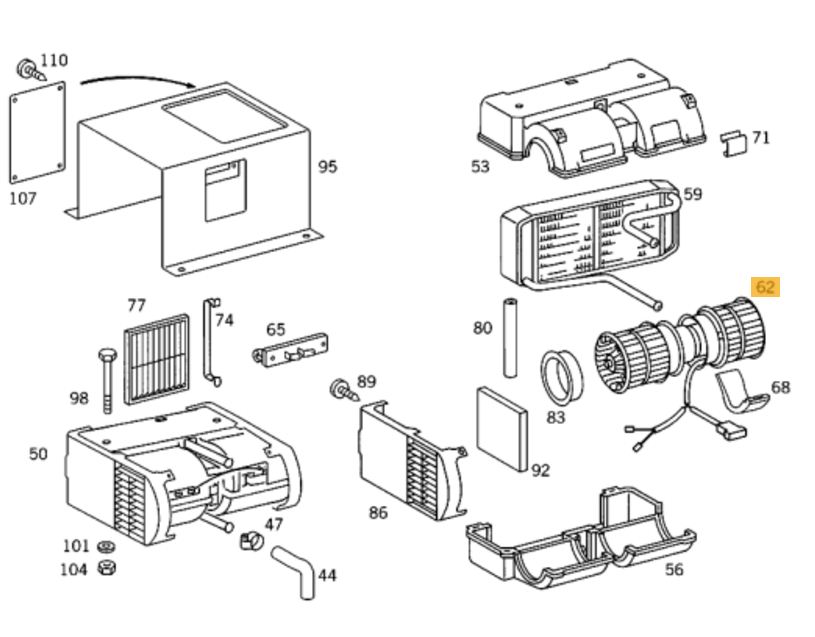 110
107
95
53
71
59
62
77
74
65
80
98
89
83
68
50
92
86
47
101
104
44
56