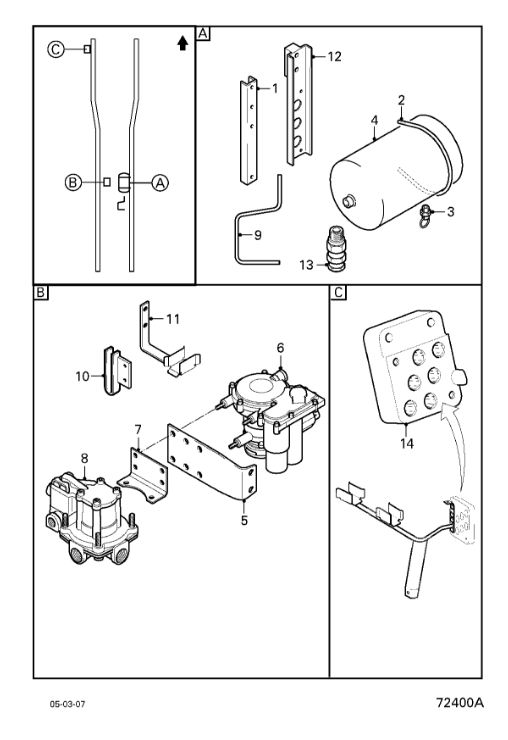 C
B
A
A
12
1
2
4
3
9
13
B
11
10
6
7
8
5
C
14
05-03-07
72400A