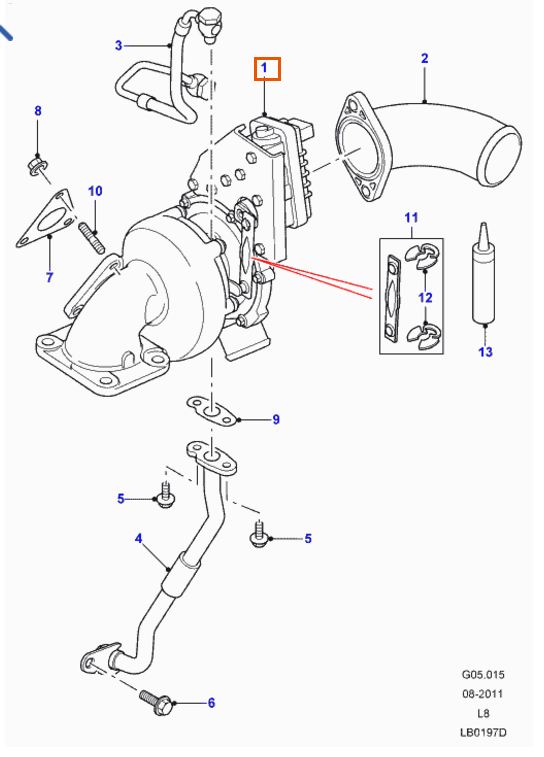 3
1
2
8
10
7
11
12
13
9
5
5
4
6
G05.015
08-2011
L8
LB0197D