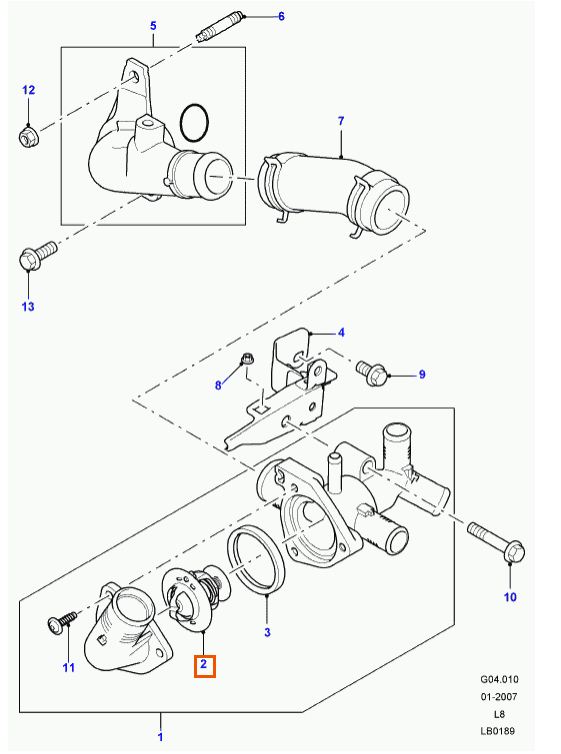 5
6
12
7
13
4
8
9
10
3
11
2
1
G04.010
01-2007
L8
LB0189