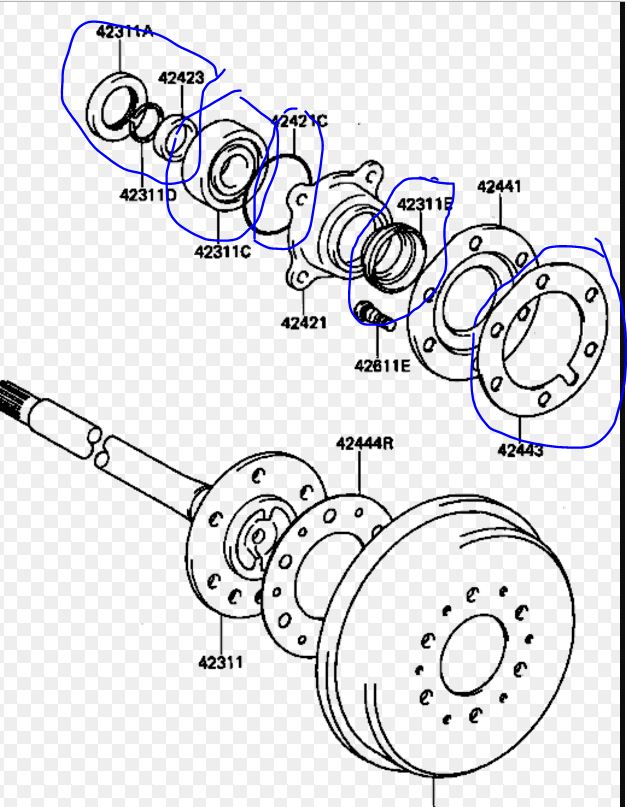 42311A
42423
42421C
42311D
42311C
42311E
42441
42421
42611E
42443
42444R
42311