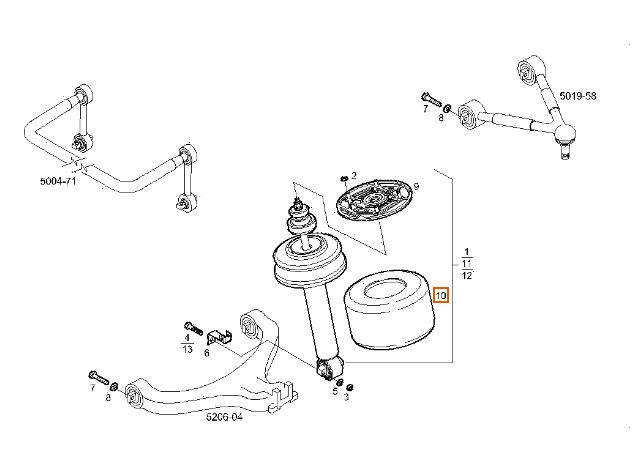 5019-58
7
8
5004-71
2
9
1
11
12
10
4
13
6
7
8
5
3
5206-04