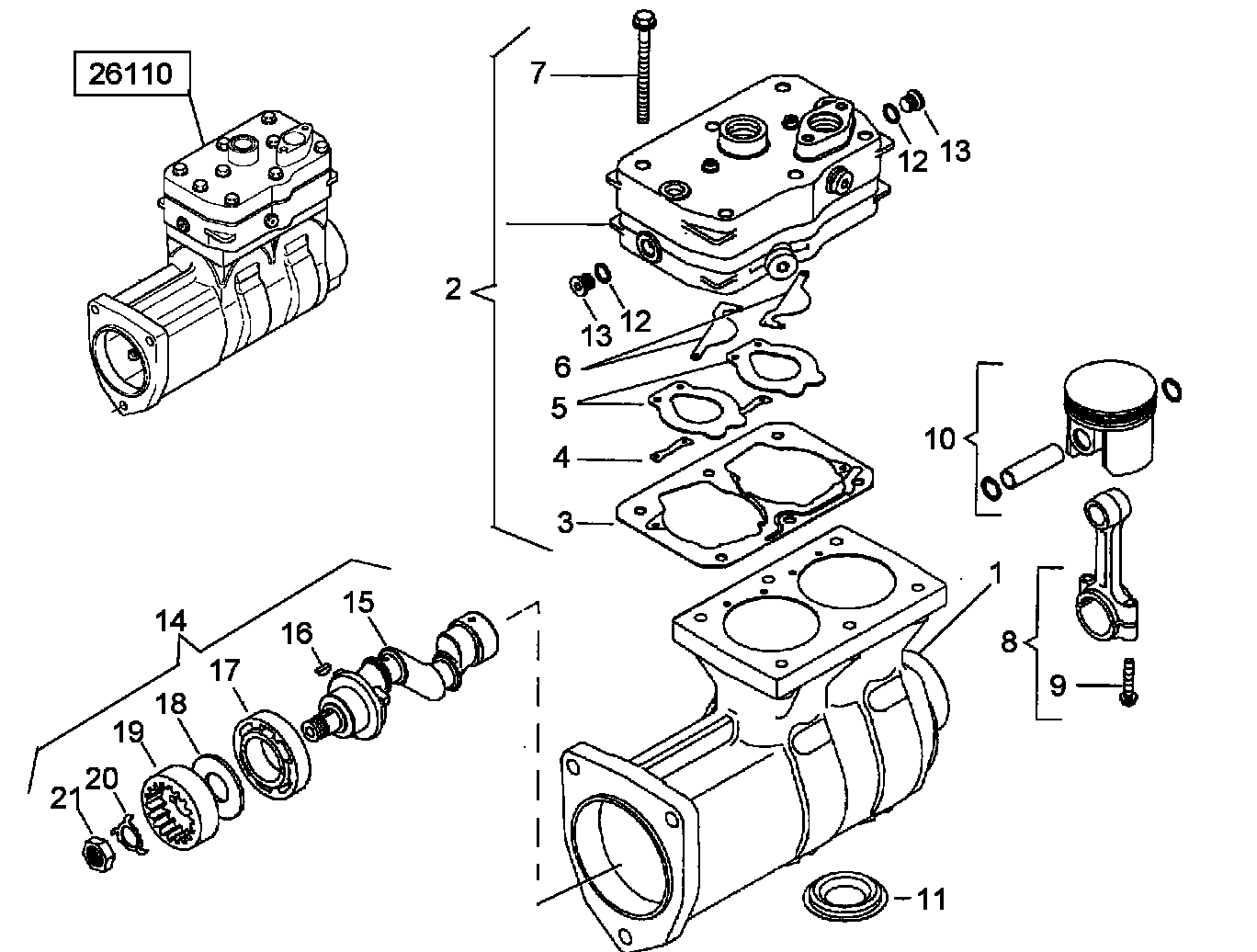 26110

7

12

13

2

13

12

6

5

4

3

10

1

8

9

14

15

16

17

18

19

20

21

11