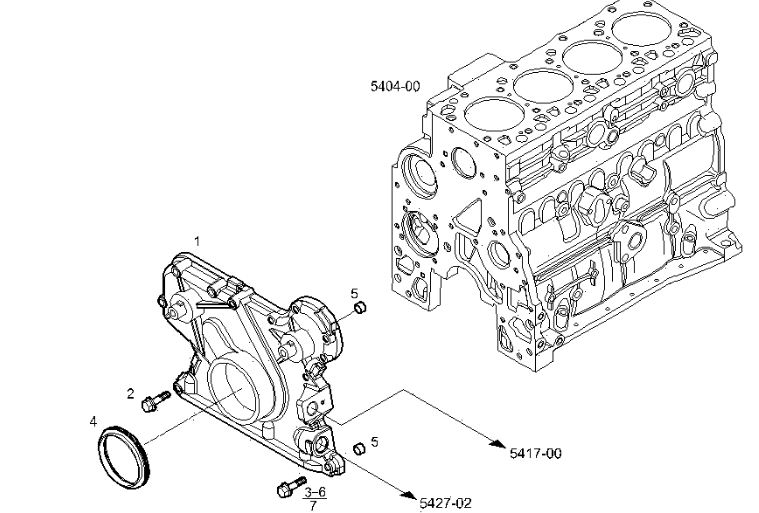 5404-00

1

5

2

4

5

5417-00

$\frac{3-6}{7}$

5427-02