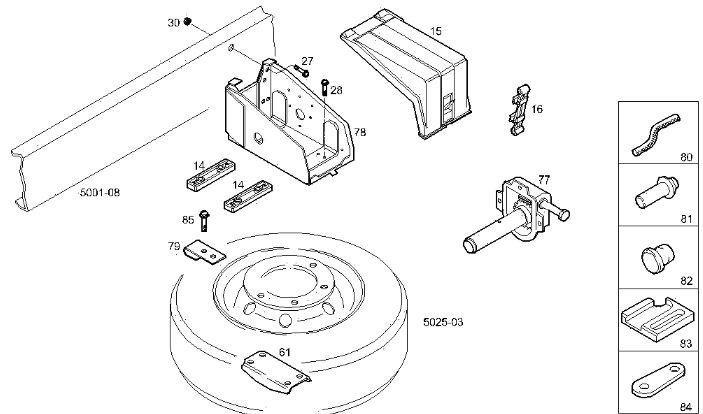 30
15
27
28
16
78
14
14
5001-08
77
85
79
5025-03
61
80
81
82
83
84