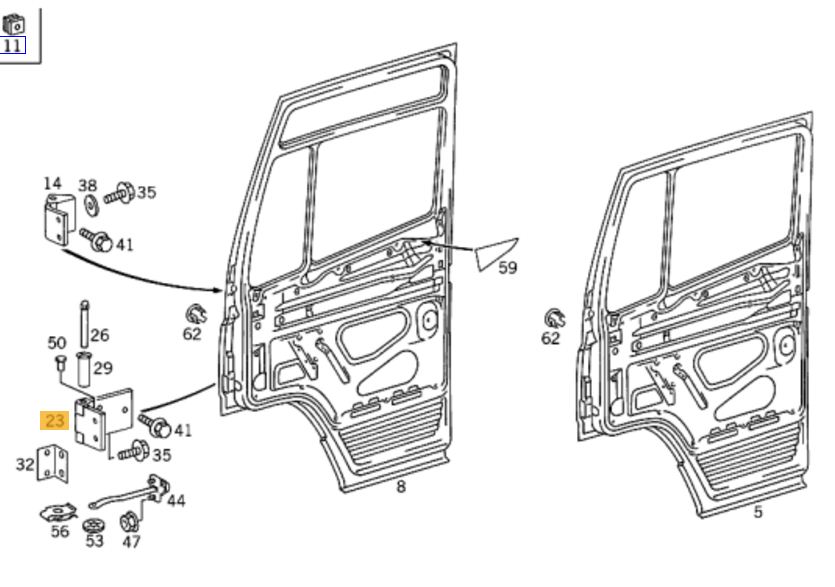 11
14
38
35
41
59
62
62
26
50
29
23
41
35
32
44
56
53
47
8
5