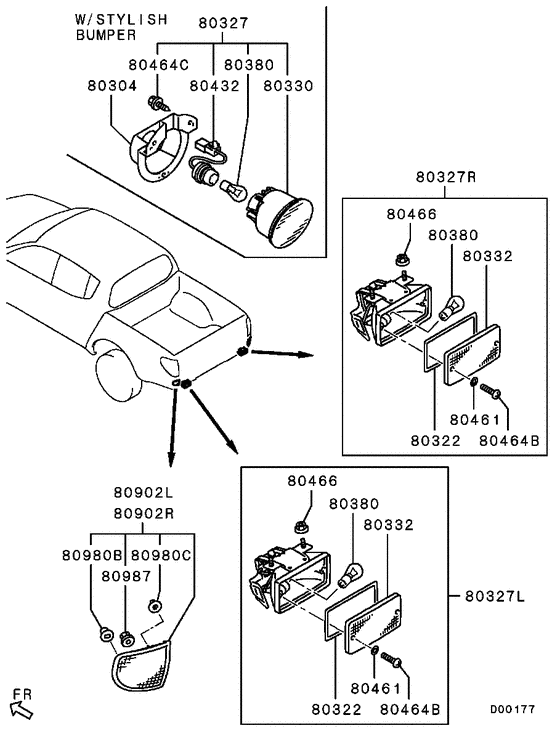 W/STYLISH BUMPER

80327
80464C
80380
80304
80432
80330

80327R
80466
80380
80332
80461
80322
80464B

80902L
80902R
80980B
80980C
80987

80466
80380
80332
80327L
80461
80322
80464B

FR
D00177