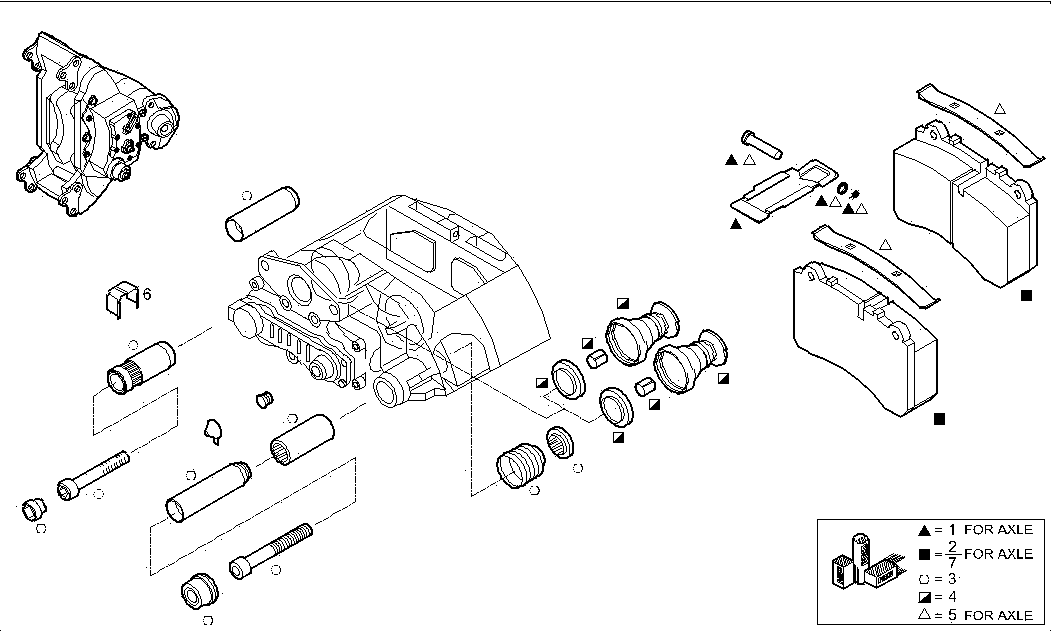 6

▲ = 1 FOR AXLE
■ = $\frac{2}{7}$ FOR AXLE
○ = 3
◪ = 4
△ = 5 FOR AXLE