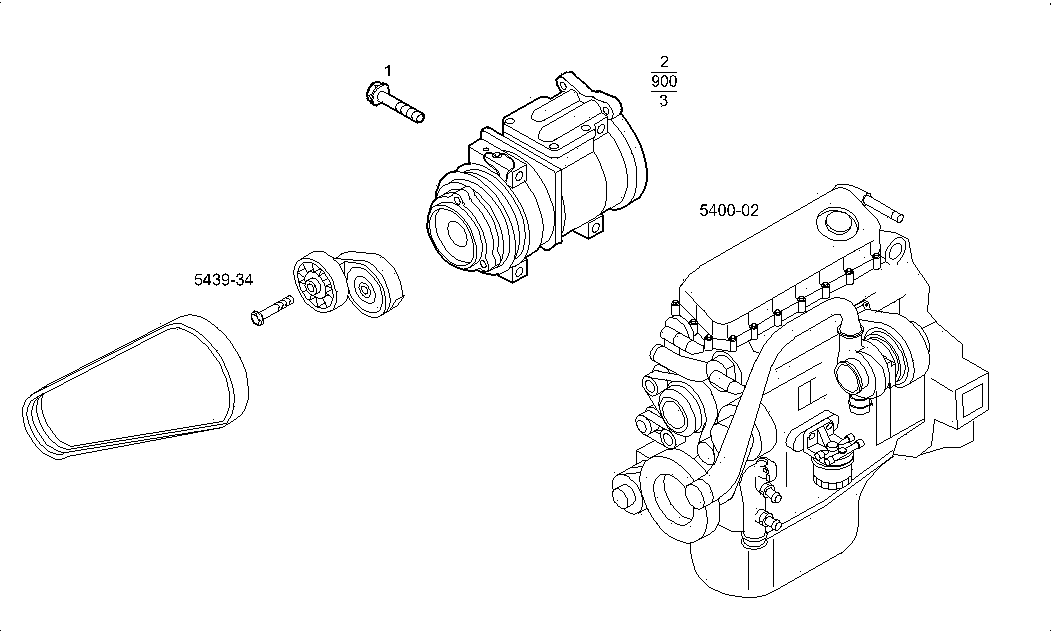 1

2
900
3

5400-02

5439-34