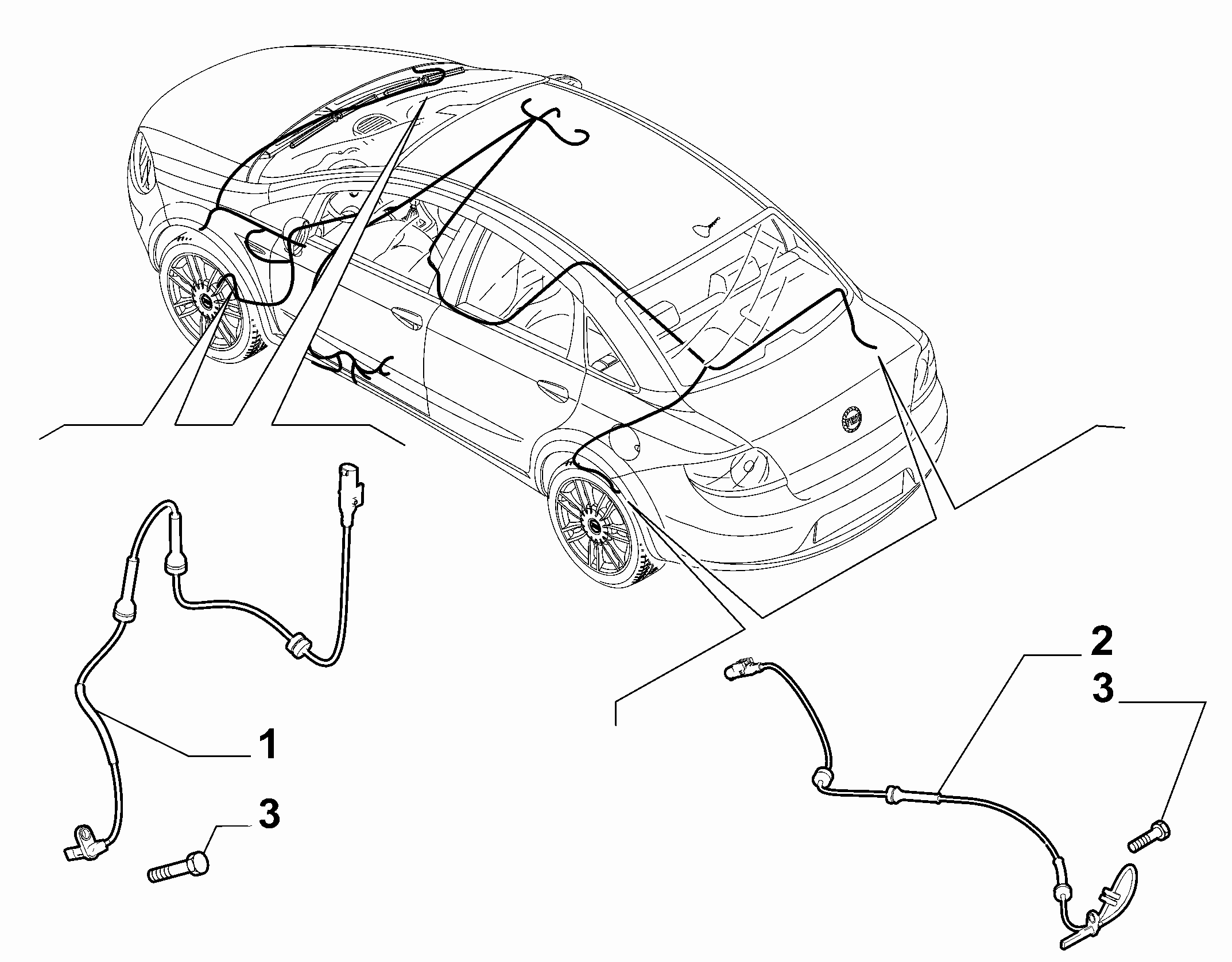 1
3
2
3