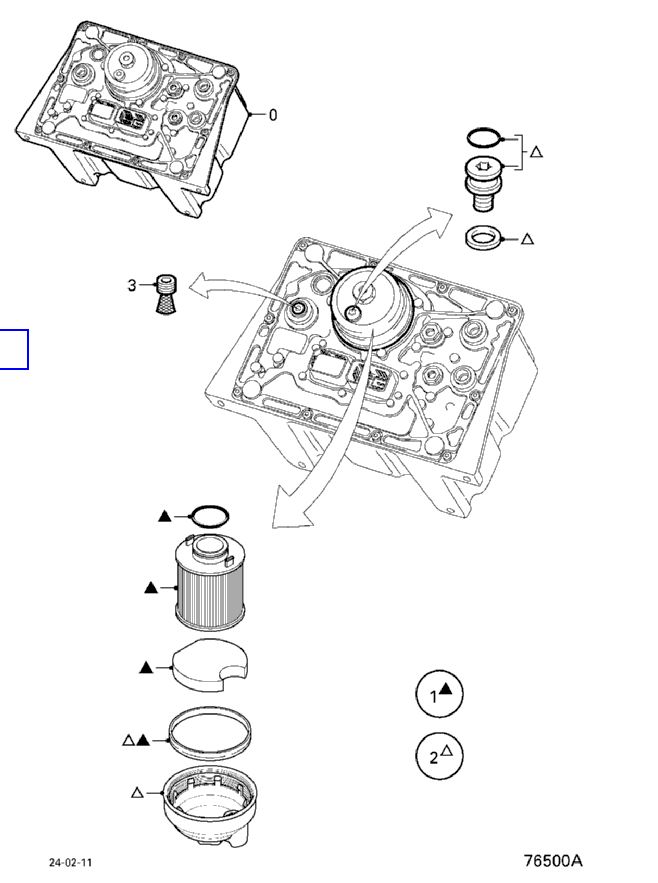 0

△

△

3

▲

▲

▲

△▲

△

1▲

2△

24-02-11

76500A