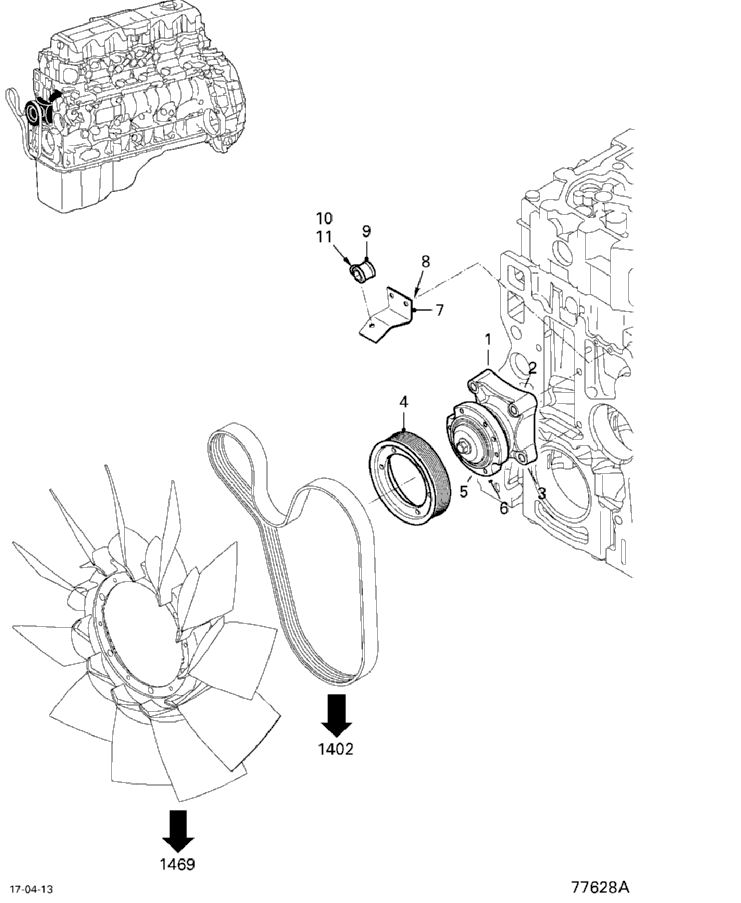 10
11
9
8
7
1
2
4
5
6
3
1402
1469
17-04-13
77628A