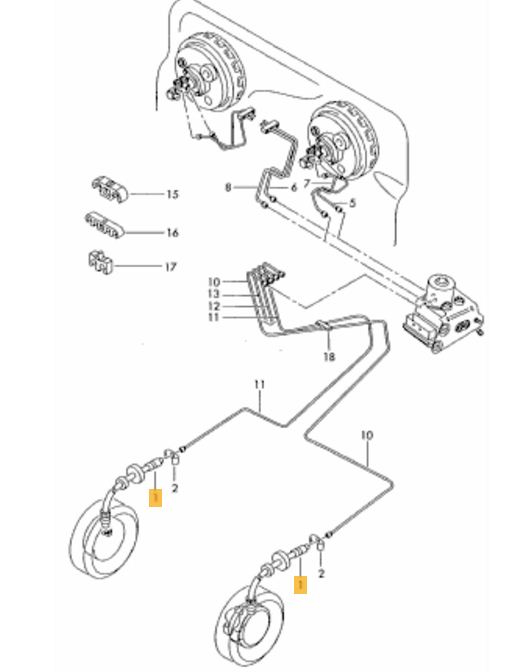 15
16
17
8
6
7
5
10
13
12
11
18
11
10
1
2
1
2