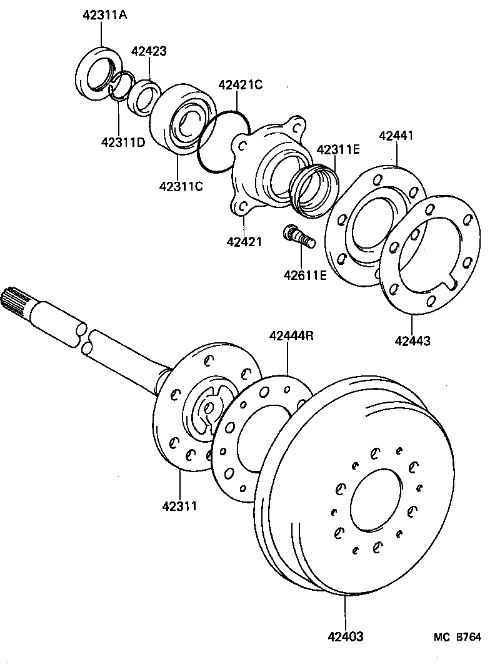 42311A
42423
42421C
42311D
42311C
42311E
42441
42421
42611E
42443
42444R
42311
42403
MC B764