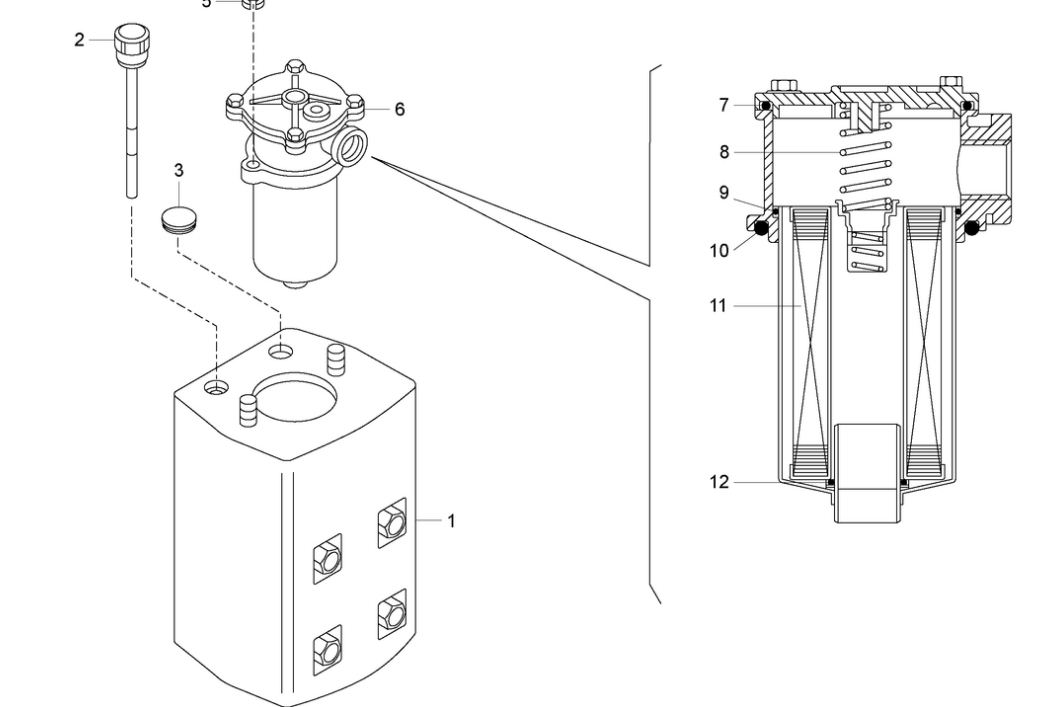 5
2
6
3
1
7
8
9
10
11
12