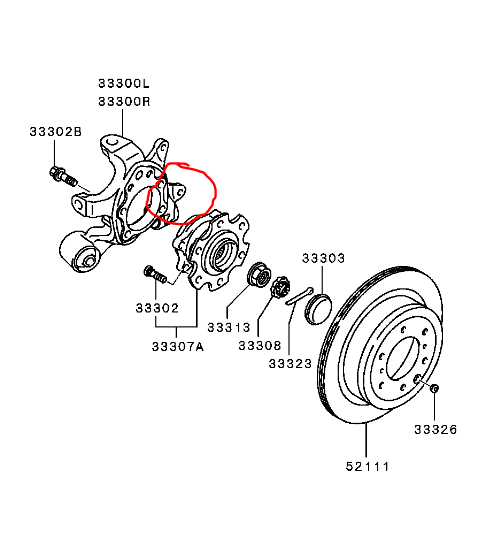 33300L
33300R
33302B
33303
33302
33313
33307A
33308
33323
33326
52111