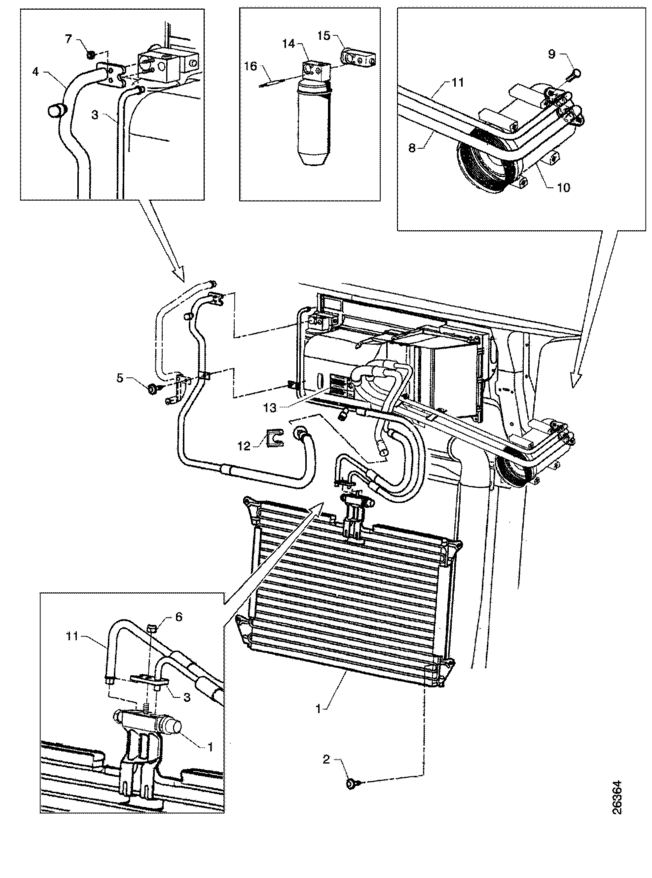 7
4
3
14
15
16
9
11
8
10
5
13
12
6
11
3
1
1
2
26364