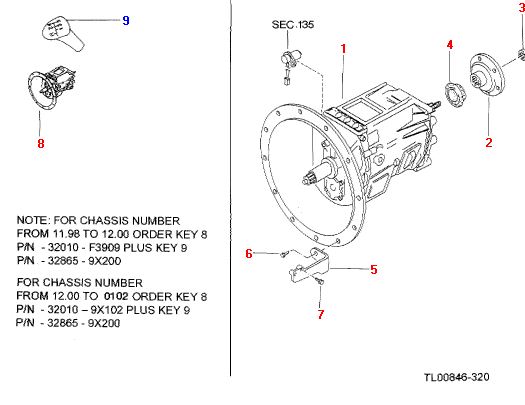 9

8

NOTE: FOR CHASSIS NUMBER
FROM 11.98 TO 12.00 ORDER KEY 8
P/N - 32010 - F3909 PLUS KEY 9
P/N - 32865 - 9X200

FOR CHASSIS NUMBER
FROM 12.00 TO 0102 ORDER KEY 8
P/N - 32010 – 9X102 PLUS KEY 9
P/N - 32865 - 9X200

SEC.135

1

4

3

2

6

5

7

TL00846-320