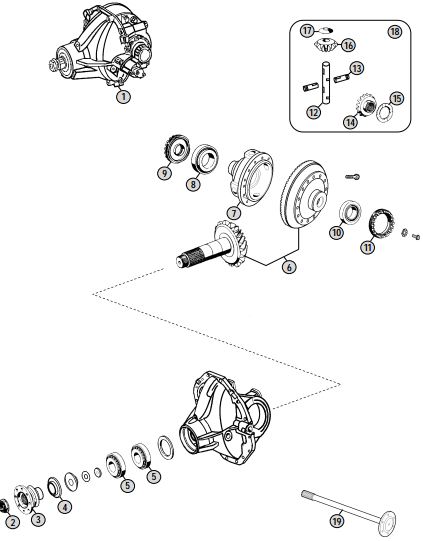 1
17
18
16
13
12
14
15
9
8
7
10
11
6
5
5
4
3
2
19