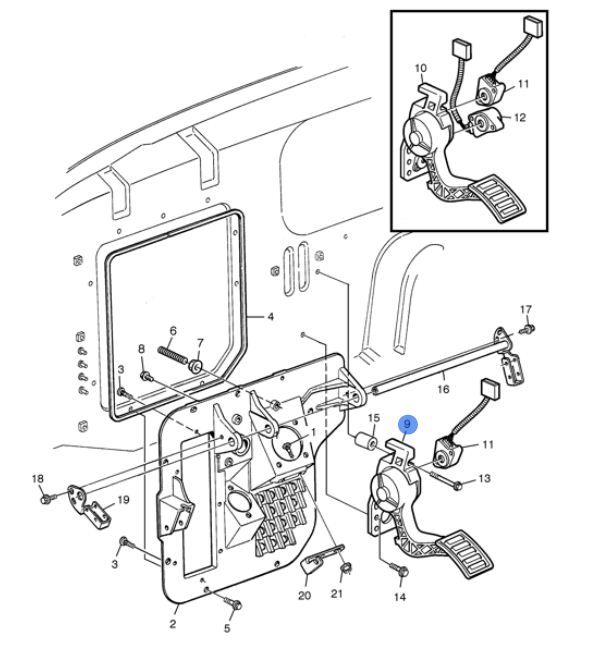 10
11
12
4
17
6
7
8
3
16
15
9
11
1
13
18
19
3
20
21
14
2
5