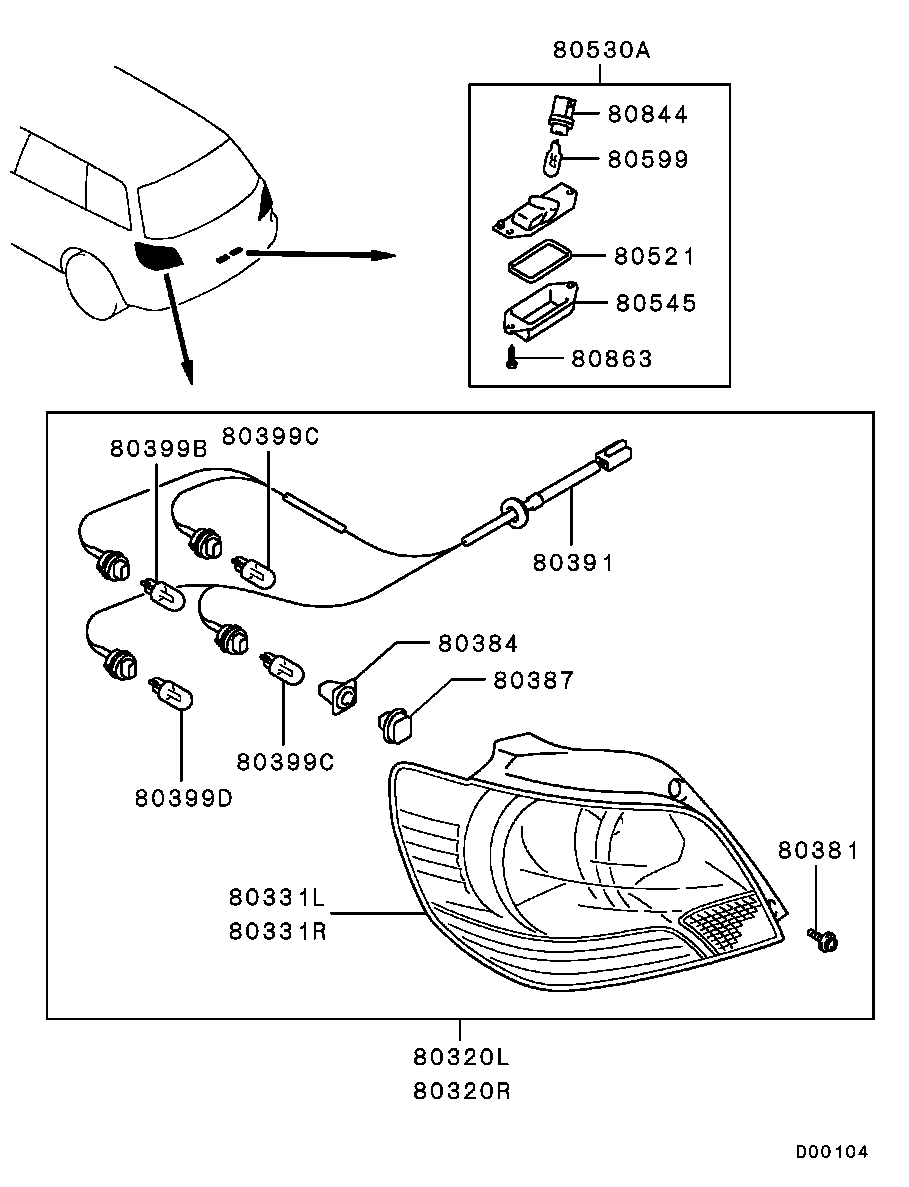 80530A
80844
80599
80521
80545
80863
80399B
80399C
80391
80384
80387
80399C
80399D
80381
80331L
80331R
80320L
80320R
D00104