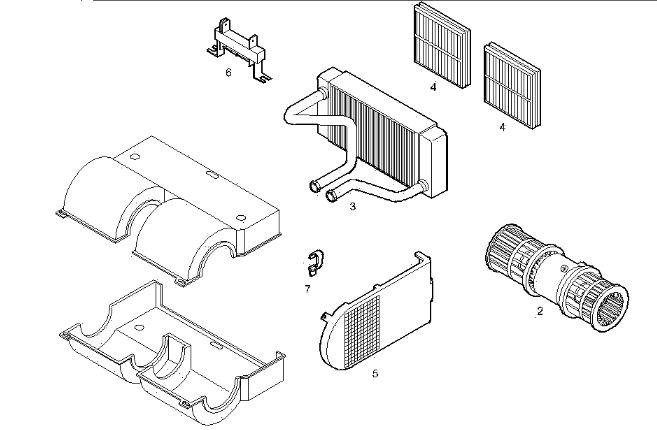 6
4
4
3
7
2
5