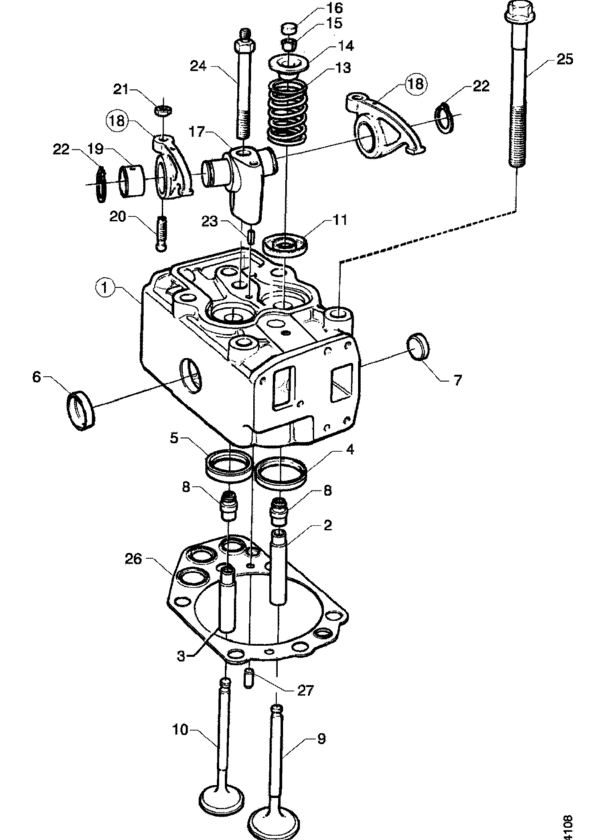 16
15
14
13
24
25
21
18
18
22
17
22
19
20
23
11
1
6
7
5
4
8
8
2
26
3
27
10
9
4108