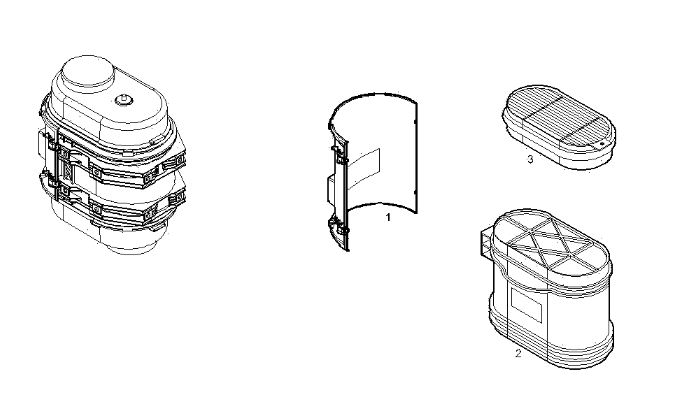 1

3

2