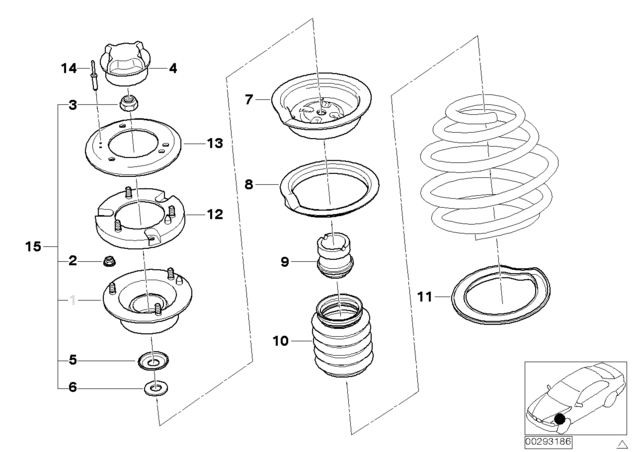 14
4
3
13
12
15
2
1
5
6
7
8
9
10
11
00293186