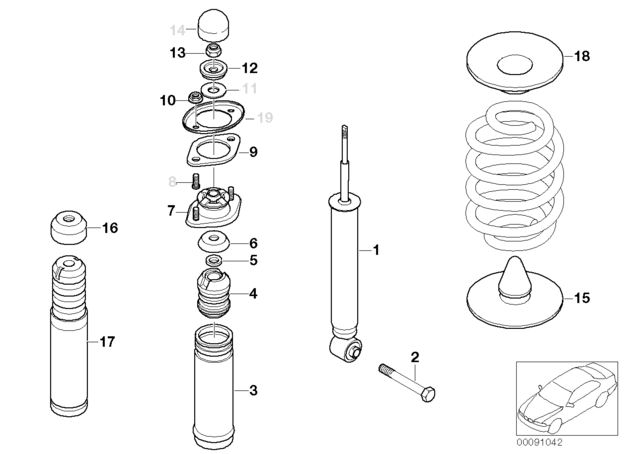 14
13
12
11
10
19
9
8
7
6
5
4
3
16
17
1
2
18
15
00091042