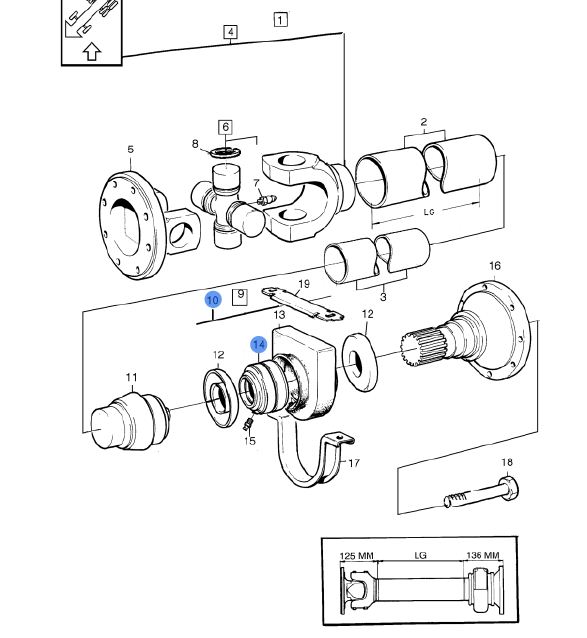 4
1
6
8
5
7
2
LG
3
16
10
9
19
13
12
14
12
11
15
17
18
125 MM
LG
136 MM