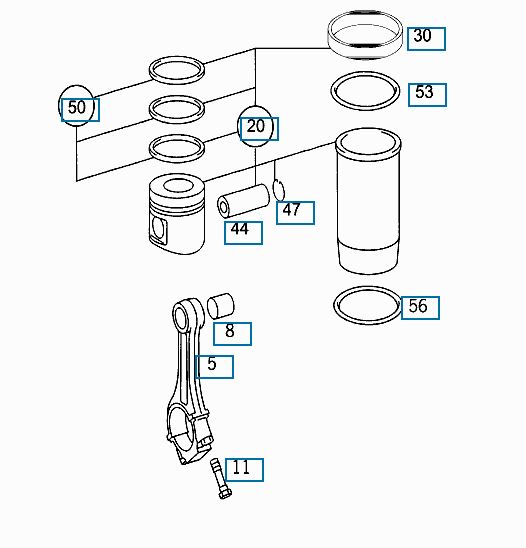 30
53
50
20
47
44
56
8
5
11