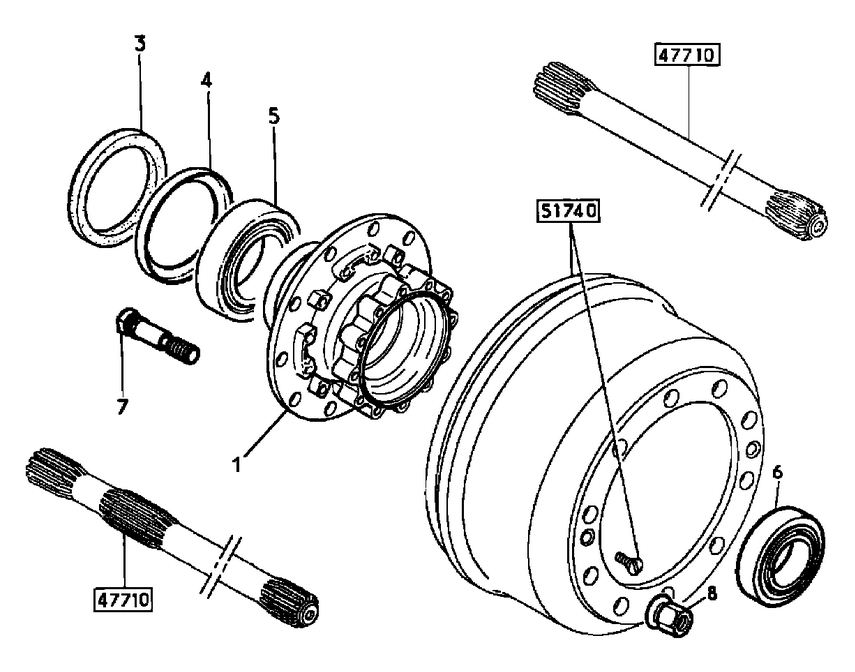 3
4
5
47710
51740
7
1
6
47710
8