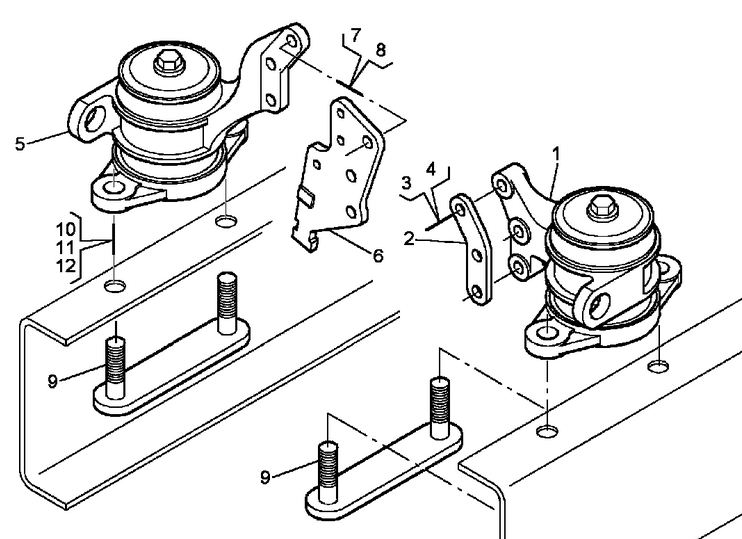 7
8
5
1
3
4
2
6
10
11
12
9
9