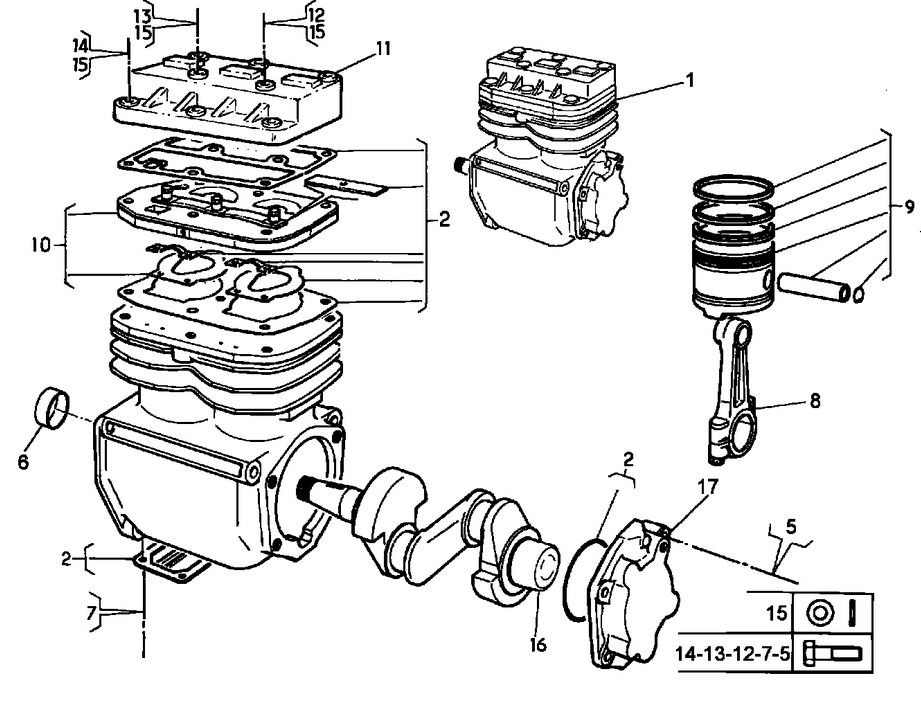 13
15
12
15
14
15
11
1
2
10
9
8
6
2
17
5
2
7
16
15
14-13-12-7-5