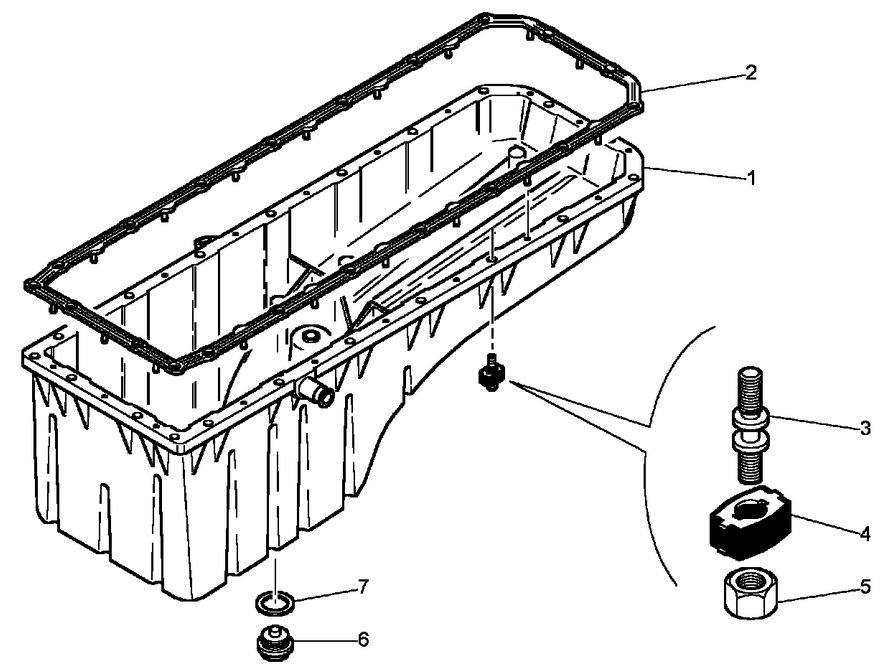 2
1
3
4
5
7
6