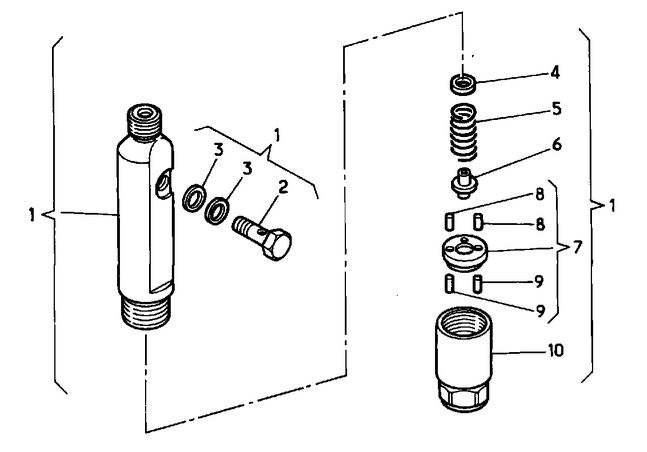 1
1
3
3
2
4
5
6
8
8
7
9
9
10
1