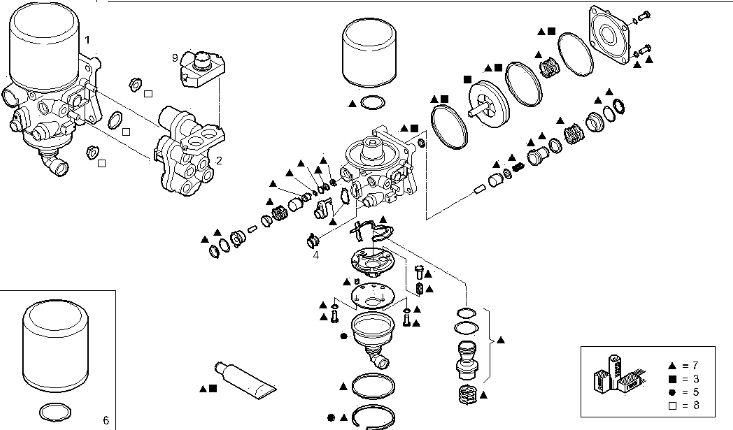 1
9
2
4
6
▲ = 7
■ = 3
● = 5
□ = 8