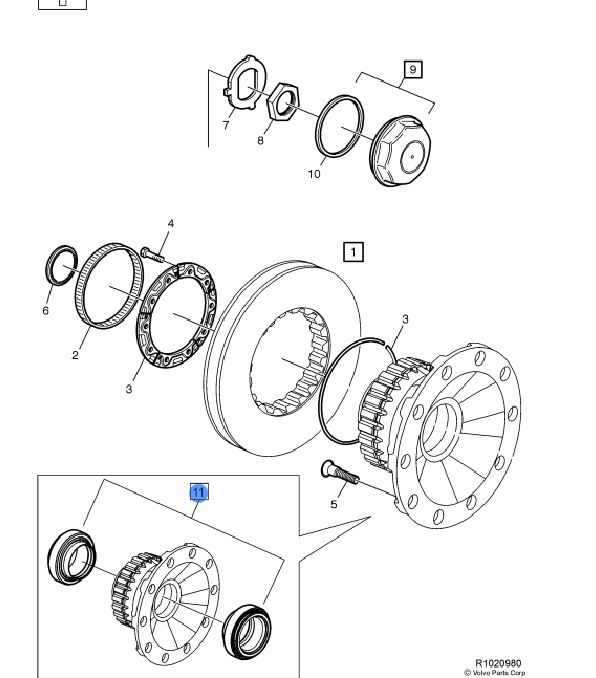 9
7
8
10
4
1
6
2
3
3
5
11
R1020980
© Volvo Parts Corp