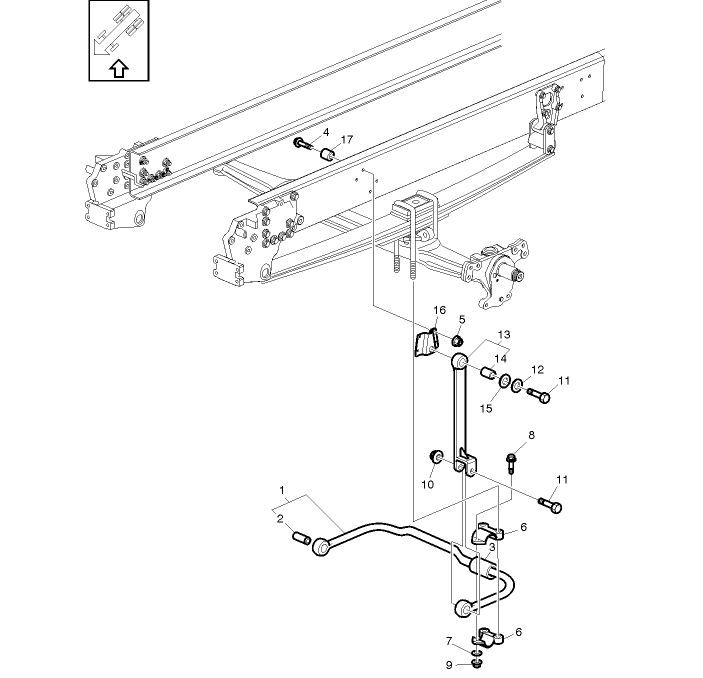 4
17
16
5
13
14
12
11
15
8
10
11
1
2
6
3
6
7
9