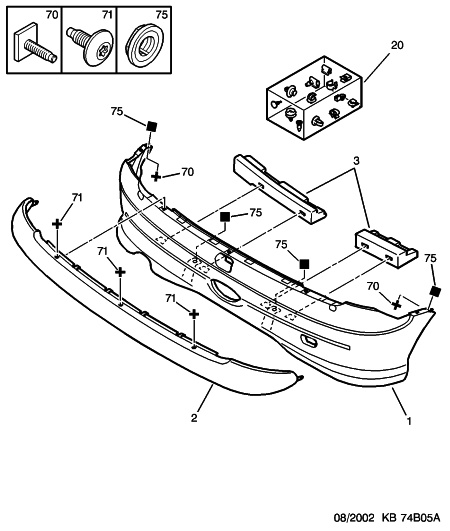 70
71
75
20
75
70
3
71
75
71
75
75
70
71
2
1
08/2002 KB 74B05A