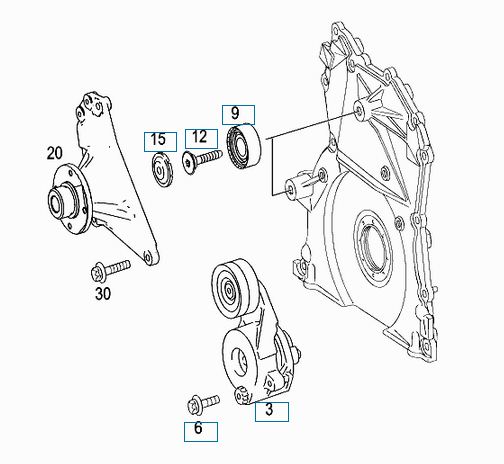 9
15
12
20
30
3
6