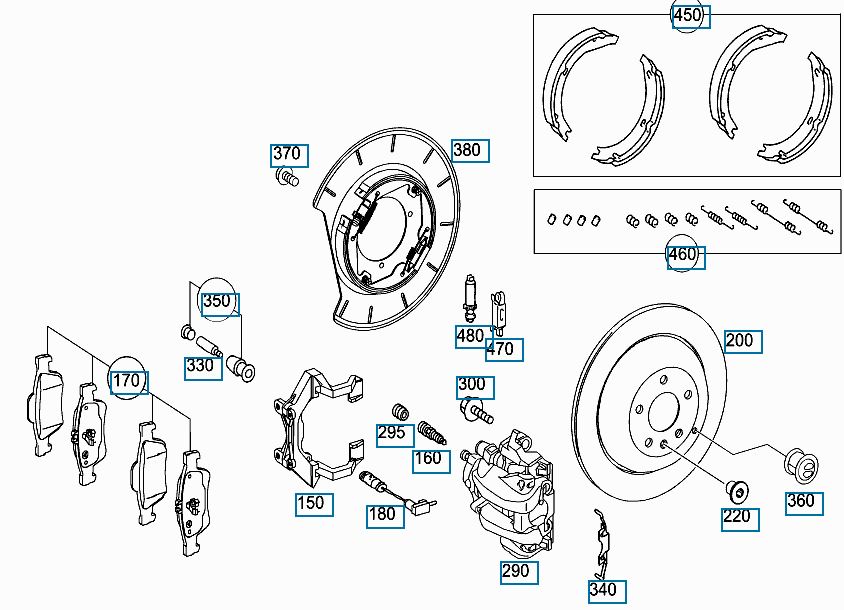 450
370
380
460
350
480
470
200
330
170
300
295
160
150
180
290
220
360
340