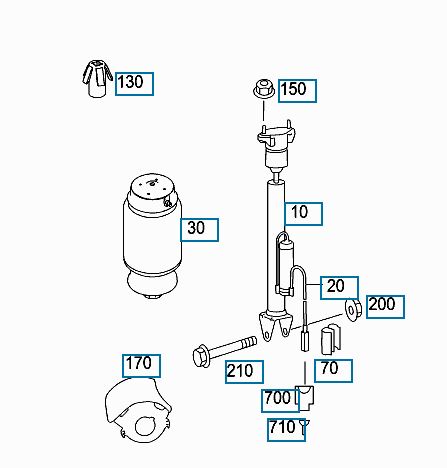 130
150
10
30
20
200
170
210
70
700
710