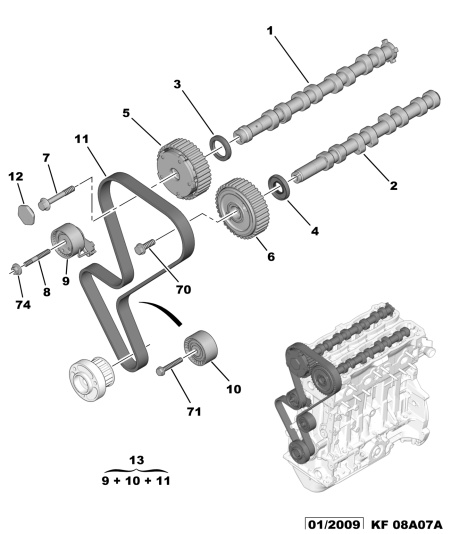 1
3
5
11
7
12
2
4
6
9
8
74
70
10
71
13
9 + 10 + 11
01/2009 KF 08A07A