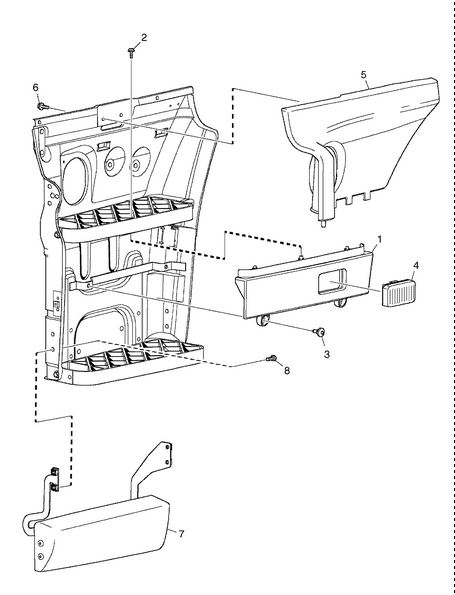 2
6
5
1
4
3
8
7