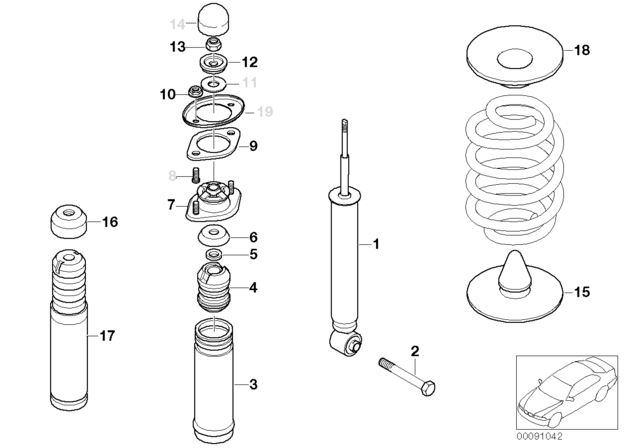 14
13
12
11
10
19
9
8
7
6
5
4
3
16
17
1
2
18
15
00091042